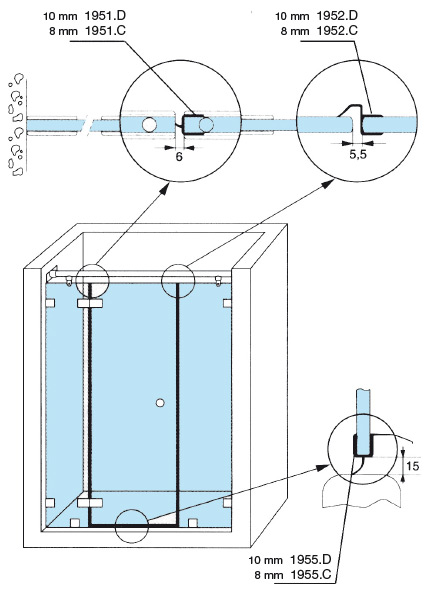 10 mm 1951.D
8 mm 1951.C

10 mm 1952.D
8 mm 1952.C

6

5,5

15

10 mm 1955.D
8 mm 1955.C